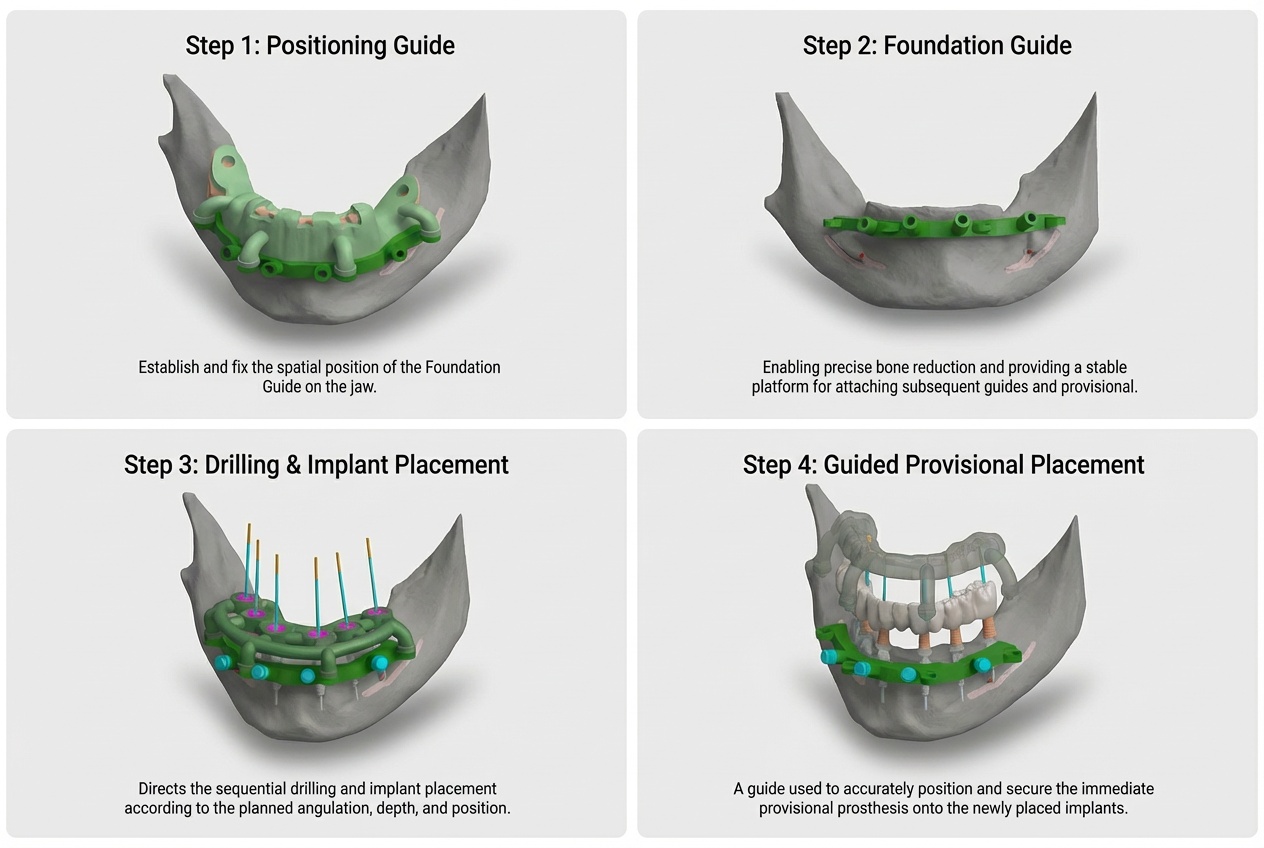 Step 1: Positioning Guide

Establish and fix the spatial position of the Foundation Guide on the jaw.

Step 2: Foundation Guide

Enabling precise bone reduction and providing a stable platform for attaching subsequent guides and provisional.

Step 3: Drilling & Implant Placement

Directs the sequential drilling and implant placement according to the planned angulation, depth, and position.

Step 4: Guided Provisional Placement

A guide used to accurately position and secure the immediate provisional prosthesis onto the newly placed implants.